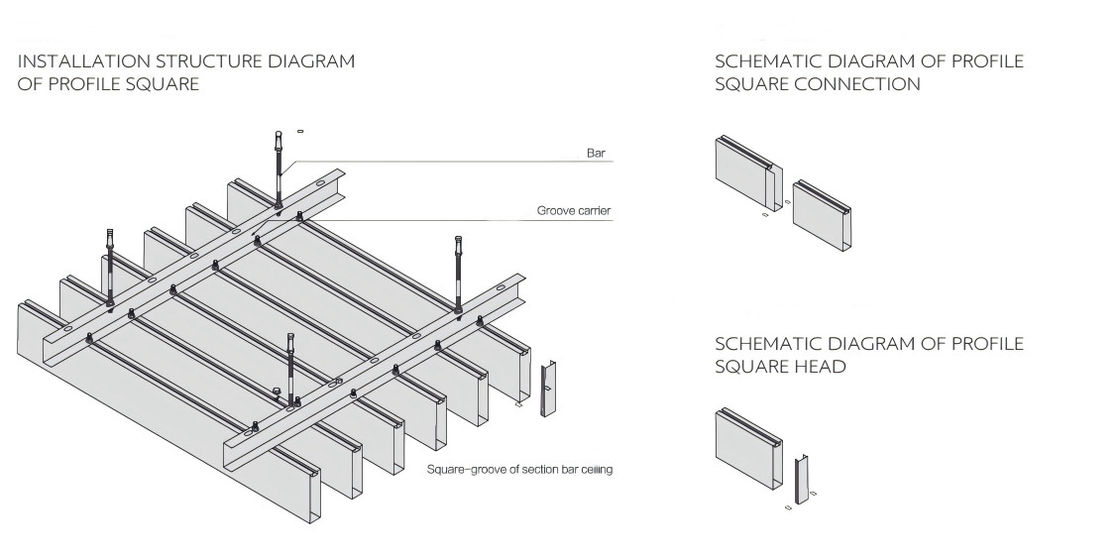 INSTALLATION STRUCTURE DIAGRAM OF PROFILE SQUARE

Bar

Groove carrier

Square-groove of section bar ceiling

SCHEMATIC DIAGRAM OF PROFILE SQUARE CONNECTION

SCHEMATIC DIAGRAM OF PROFILE SQUARE HEAD